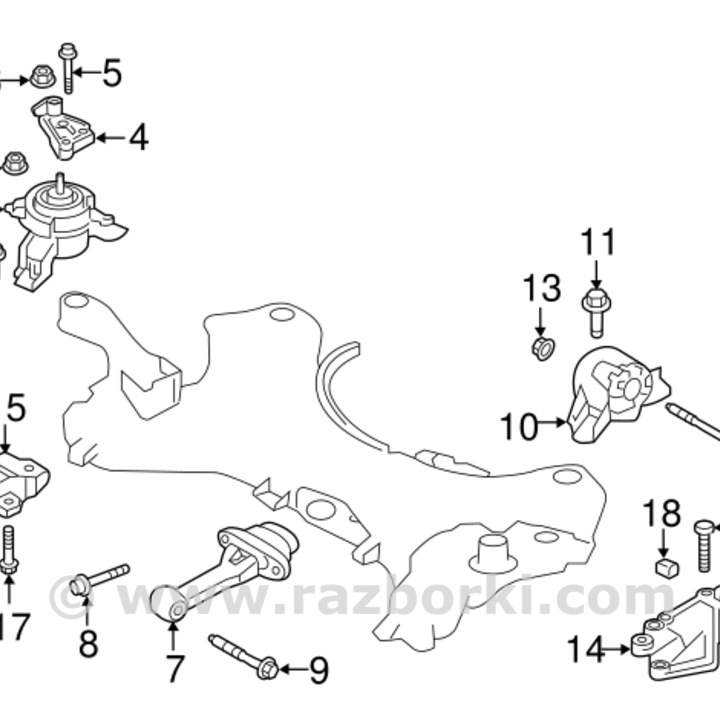 5
4
11
13
10
5
18
17
8
7
9
14
© www.razborki.com